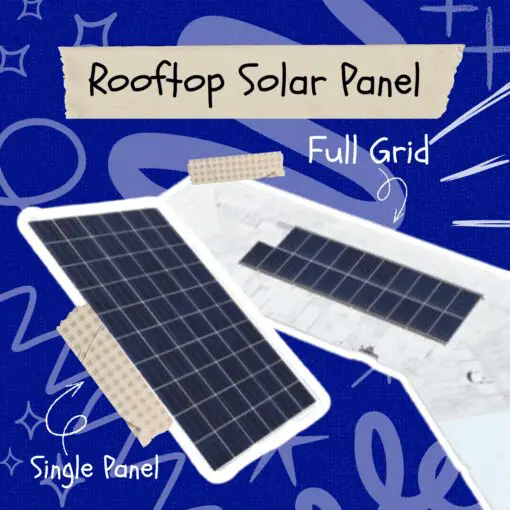 Rooftop Solar Panel

Full Grid

Single Panel